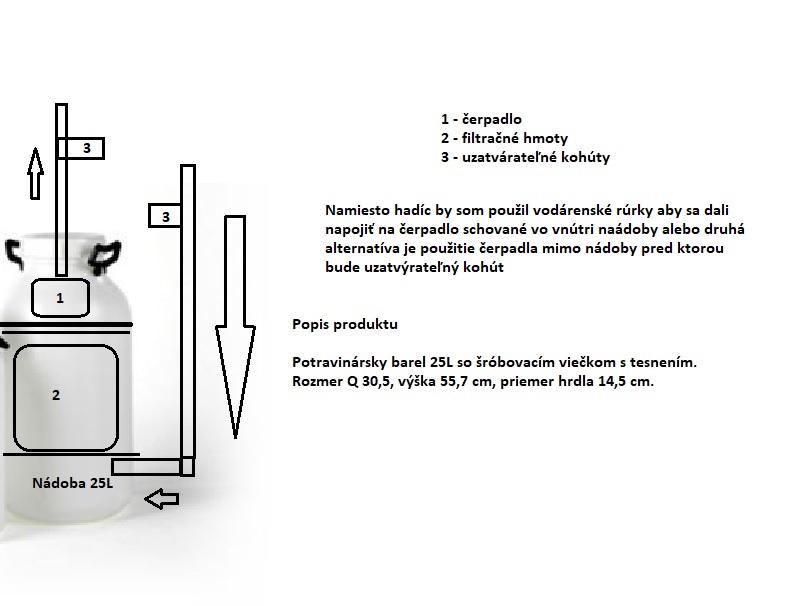 3

3

1

2

Nádoba 25L

1 - čerpadlo
2 - filtračné hmoty
3 - uzatvárateľné kohúty

Namiesto hadíc by som použil vodárenské rúrky aby sa dali napojiť na čerpadlo schované vo vnútri naádoby alebo druhá alternatíva je použitie čerpadla mimo nádoby pred ktorou bude uzatvýrateľný kohút

Popis produktu

Potravinársky barel 25L so šróbovacím viečkom s tesnením. Rozmer Q 30,5, výška 55,7 cm, priemer hrdla 14,5 cm.